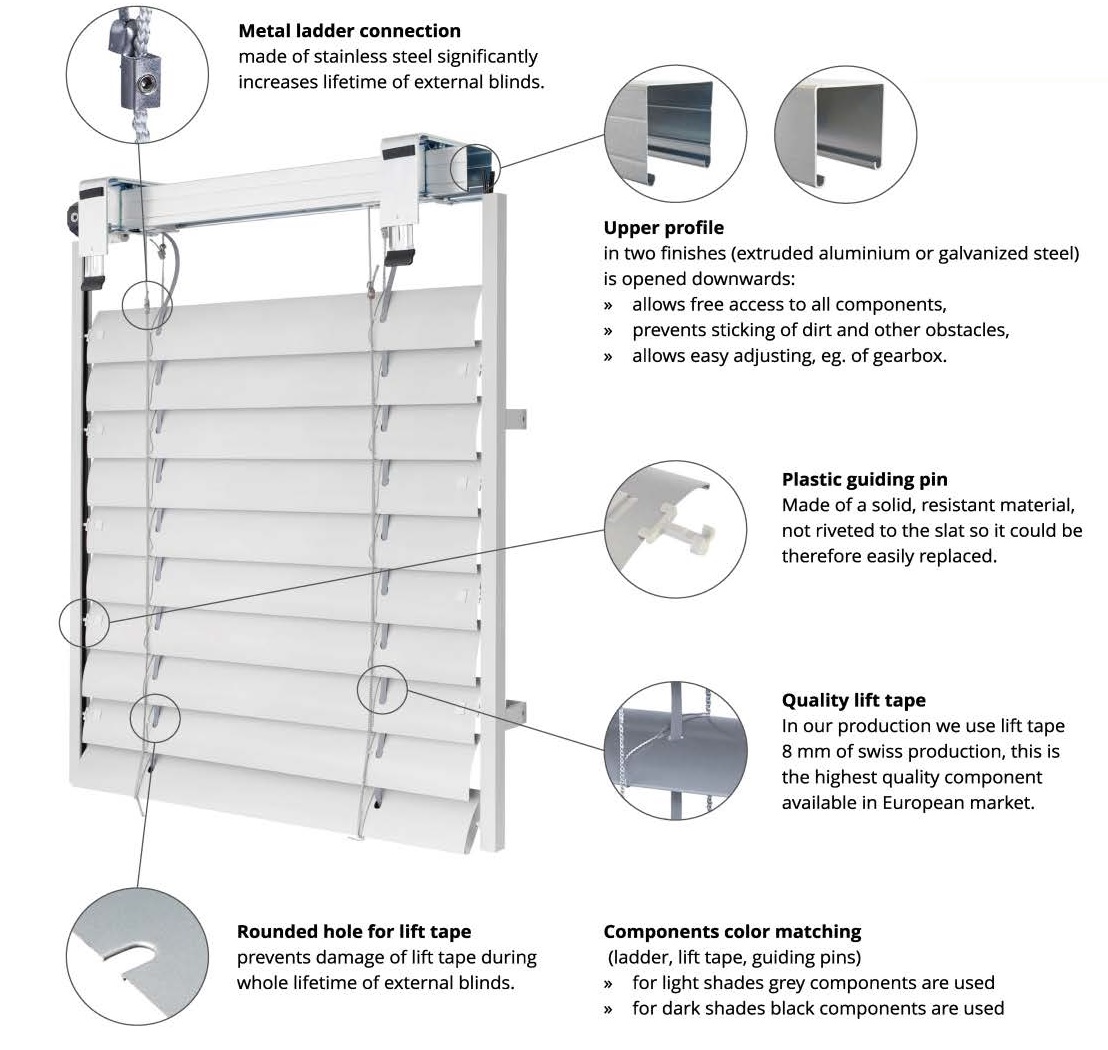 **Metal ladder connection**
made of stainless steel significantly increases lifetime of external blinds.

**Upper profile**
in two finishes (extruded aluminium or galvanized steel) is opened downwards:
» allows free access to all components,
» prevents sticking of dirt and other obstacles,
» allows easy adjusting, eg. of gearbox.

**Plastic guiding pin**
Made of a solid, resistant material, not riveted to the slat so it could be therefore easily replaced.

**Quality lift tape**
In our production we use lift tape 8 mm of swiss production, this is the highest quality component available in European market.

**Rounded hole for lift tape**
prevents damage of lift tape during whole lifetime of external blinds.

**Components color matching**
(ladder, lift tape, guiding pins)
» for light shades grey components are used
» for dark shades black components are used