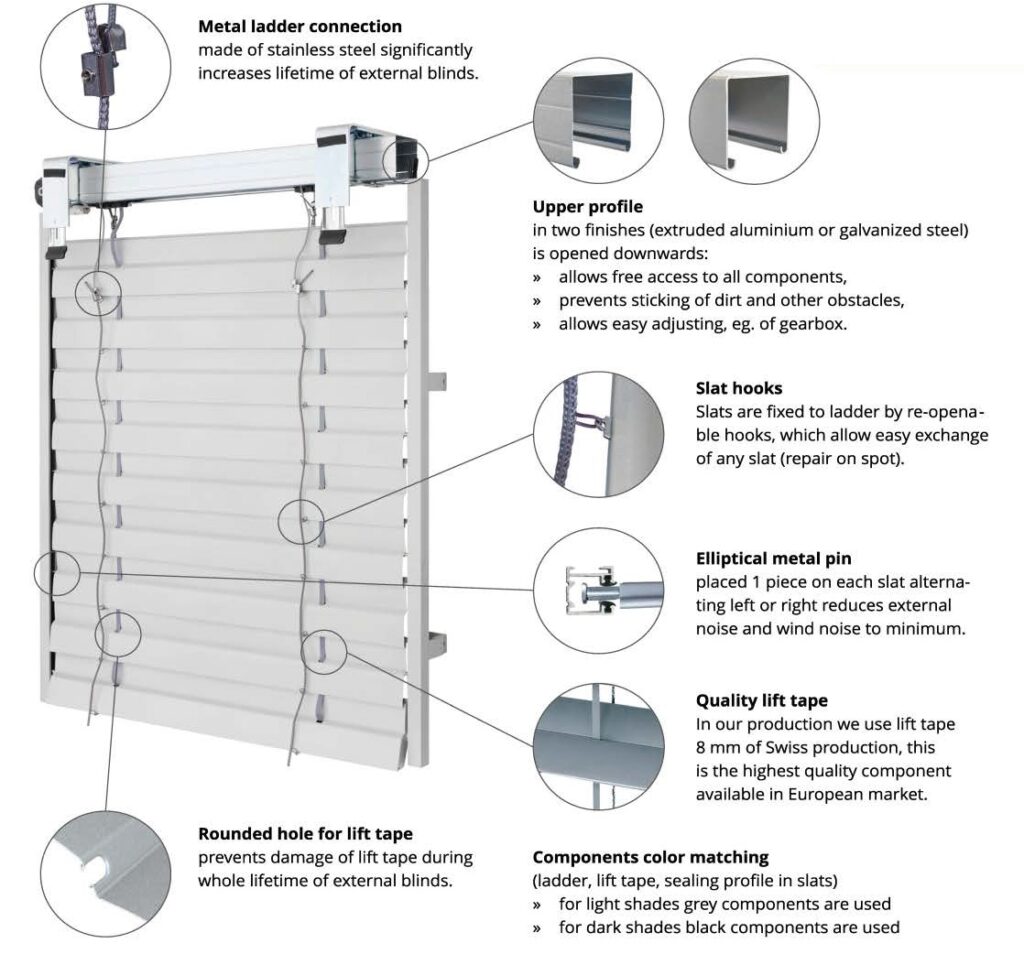 **Metal ladder connection**
made of stainless steel significantly increases lifetime of external blinds.

**Upper profile**
in two finishes (extruded aluminium or galvanized steel) is opened downwards:
» allows free access to all components,
» prevents sticking of dirt and other obstacles,
» allows easy adjusting, eg. of gearbox.

**Slat hooks**
Slats are fixed to ladder by re-openable hooks, which allow easy exchange of any slat (repair on spot).

**Elliptical metal pin**
placed 1 piece on each slat alternating left or right reduces external noise and wind noise to minimum.

**Quality lift tape**
In our production we use lift tape 8 mm of Swiss production, this is the highest quality component available in European market.

**Rounded hole for lift tape**
prevents damage of lift tape during whole lifetime of external blinds.

**Components color matching**
(ladder, lift tape, sealing profile in slats)
» for light shades grey components are used
» for dark shades black components are used